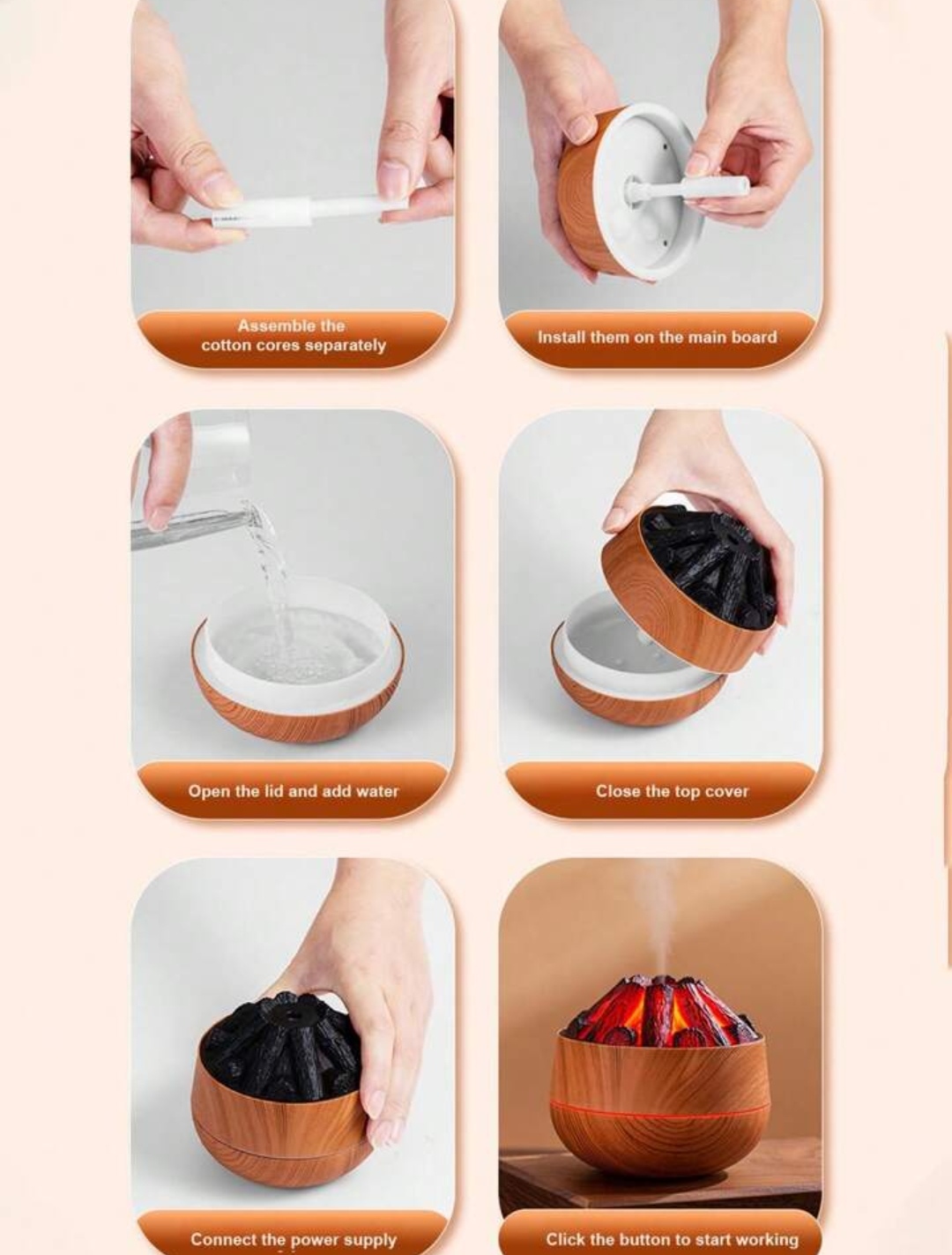 Assemble the cotton cores separately

Install them on the main board

Open the lid and add water

Close the top cover

Connect the power supply

Click the button to start working