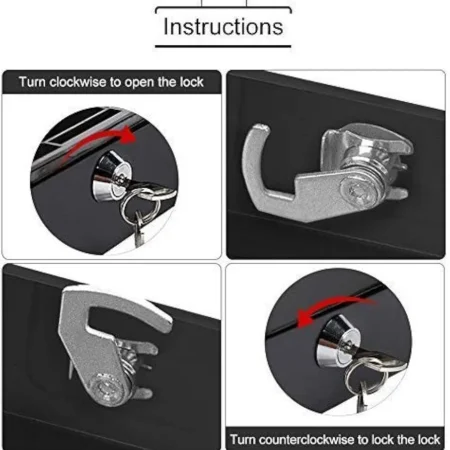 Instructions

Turn clockwise to open the lock

Turn counterclockwise to lock the lock