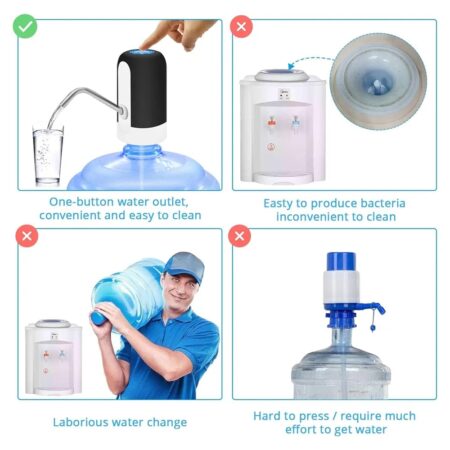 One-button water outlet, convenient and easy to clean

Easty to produce bacteria inconvenient to clean

Laborious water change

Hard to press / require much effort to get water